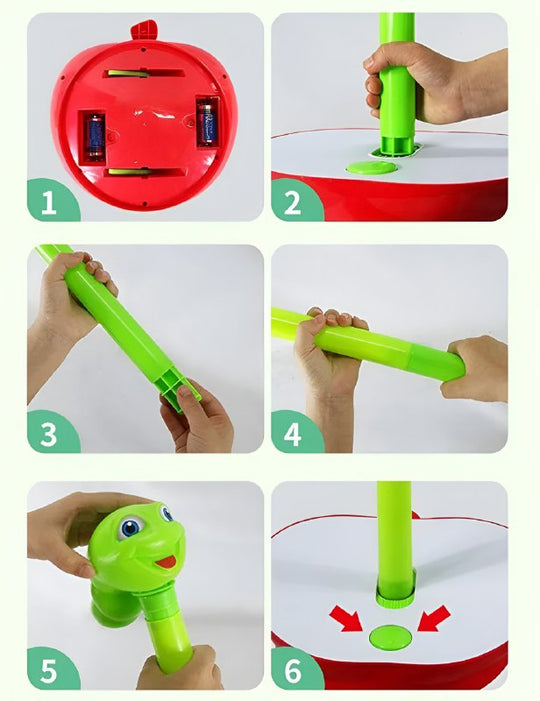 1

2

3

4

5

6